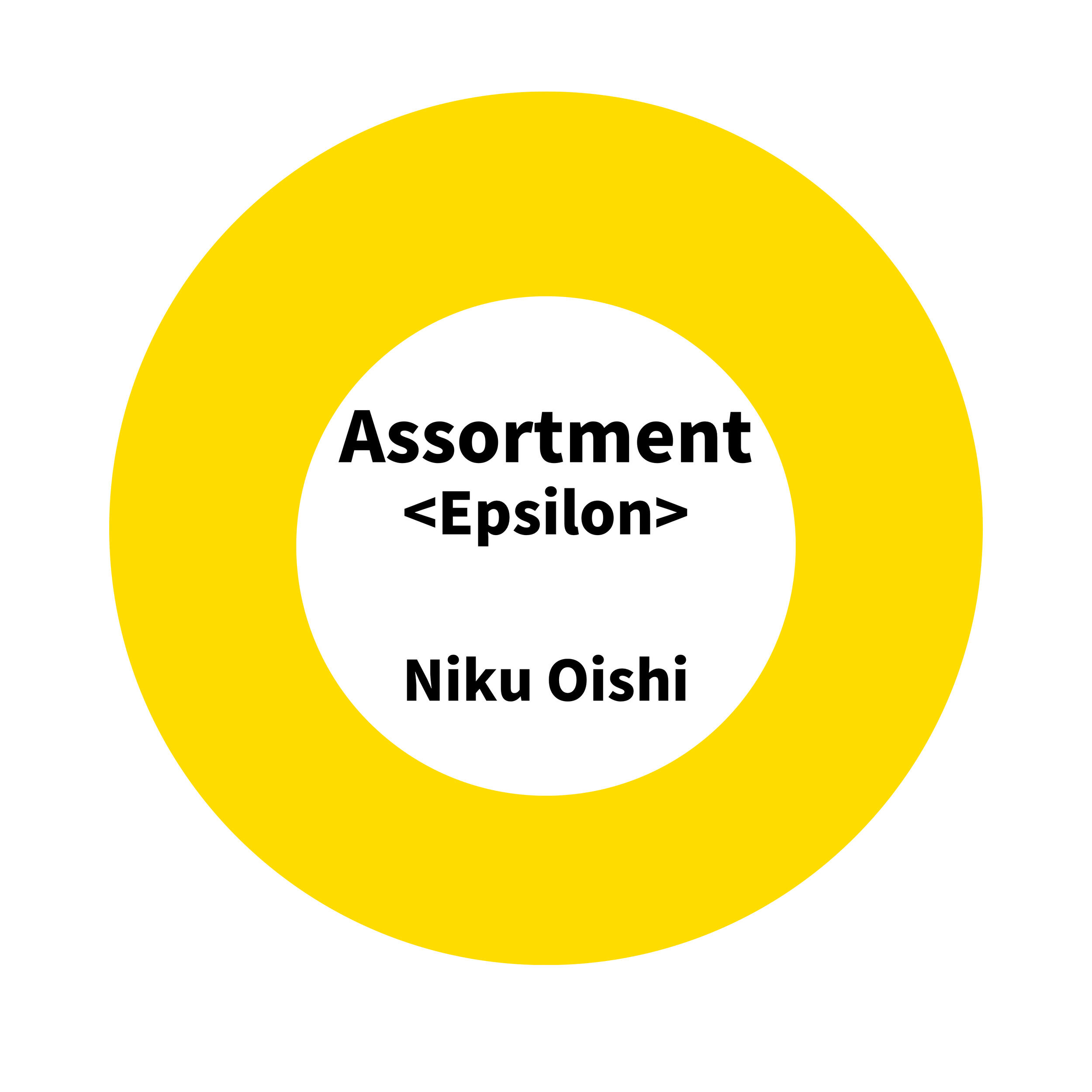 Assortment
<Epsilon>

Niku Oishi